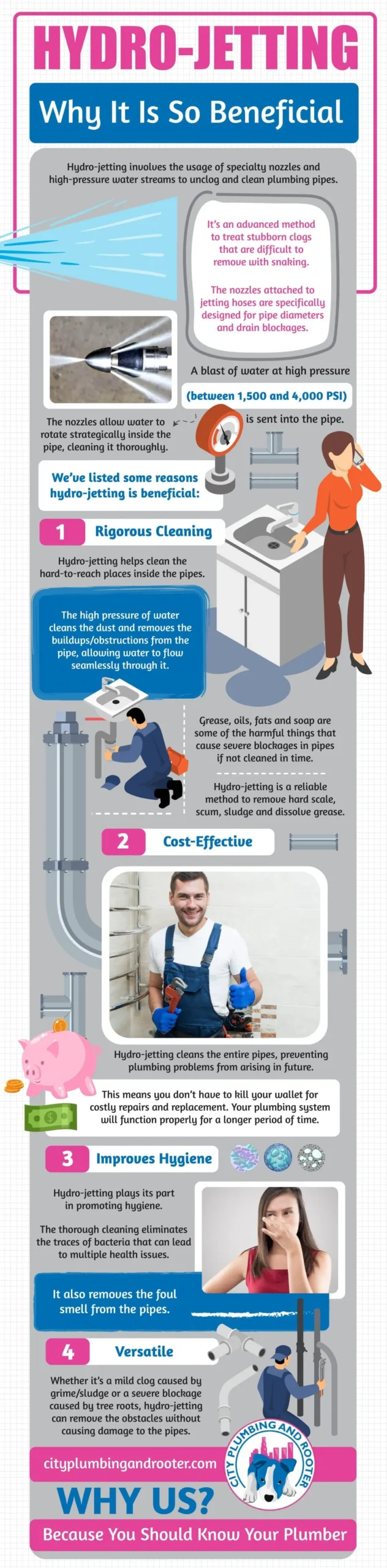 HYDRO-JETTING

Why It Is So Beneficial

Hydro-jetting involves the usage of specialty nozzles and high-pressure water streams to unclog and clean plumbing pipes.

It's an advanced method to treat stubborn clogs that are difficult to remove with snaking.

The nozzles attached to jetting hoses are specifically designed for pipe diameters and drain blockages.

A blast of water at high pressure

(between 1,500 and 4,000 PSI)

is sent into the pipe.

The nozzles allow water to rotate strategically inside the pipe, cleaning it thoroughly.

We've listed some reasons hydro-jetting is beneficial:

1 Rigorous Cleaning

Hydro-jetting helps clean the hard-to-reach places inside the pipes.

The high pressure of water cleans the dust and removes the buildups/obstructions from the pipe, allowing water to flow seamlessly through it.

Grease, oils, fats and soap are some of the harmful things that cause severe blockages in pipes if not cleaned in time.

Hydro-jetting is a reliable method to remove hard scale, scum, sludge and dissolve grease.

2 Cost-Effective

Hydro-jetting cleans the entire pipes, preventing plumbing problems from arising in future.

This means you don't have to kill your wallet for costly repairs and replacement. Your plumbing system will function properly for a longer period of time.

3 Improves Hygiene

Hydro-jetting plays its part in promoting hygiene.

The thorough cleaning eliminates the traces of bacteria that can lead to multiple health issues.

It also removes the foul smell from the pipes.

4 Versatile

Whether it's a mild clog caused by grime/sludge or a severe blockage caused by tree roots, hydro-jetting can remove the obstacles without causing damage to the pipes.

cityplumbingandrooter.com

CITY PLUMBING AND ROOTER

WHY US?

Because You Should Know Your Plumber